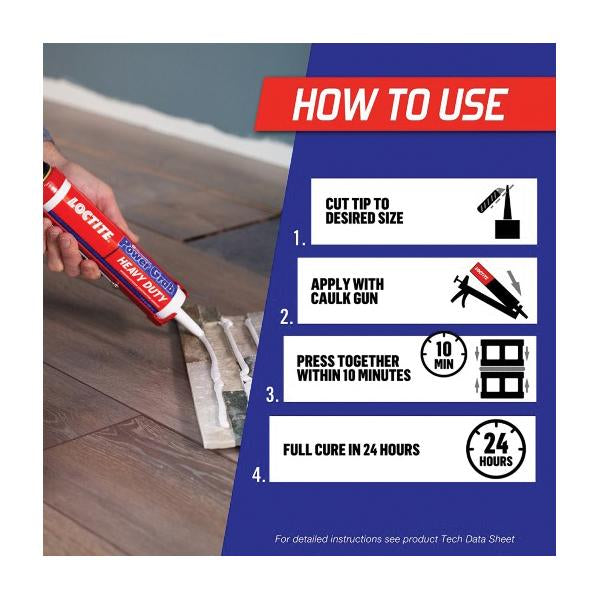 LOCTITE
Power Grab
HEAVY DUTY

HOW TO USE

1. CUT TIP TO DESIRED SIZE

2. APPLY WITH CAULK GUN

LOCTITE

3. PRESS TOGETHER WITHIN 10 MINUTES

10 MIN

4. FULL CURE IN 24 HOURS

24 HOURS

For detailed instructions see product Tech Data Sheet