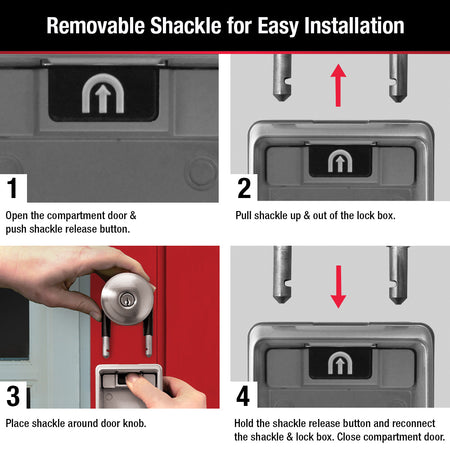 Removable Shackle for Easy Installation

1

Open the compartment door & push shackle release button.

2

Pull shackle up & out of the lock box.

3

Place shackle around door knob.

4

Hold the shackle release button and reconnect the shackle & lock box. Close compartment door.